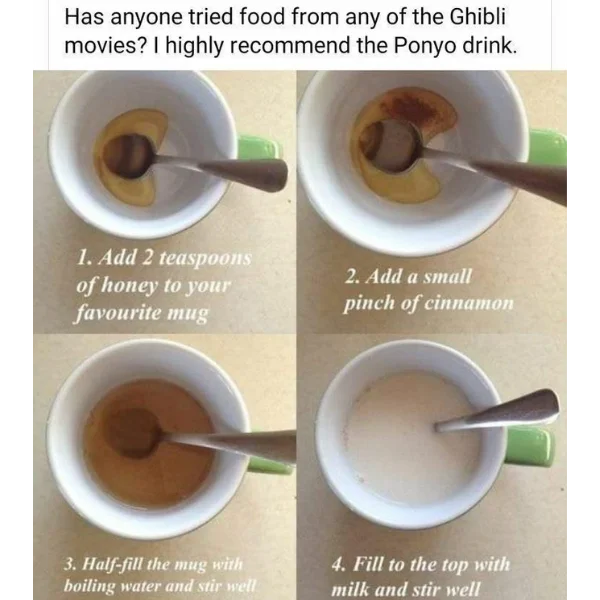 Has anyone tried food from any of the Ghibli movies? I highly recommend the Ponyo drink.

1. Add 2 teaspoons of honey to your favourite mug

2. Add a small pinch of cinnamon

3. Half-fill the mug with boiling water and stir well

4. Fill to the top with milk and stir well