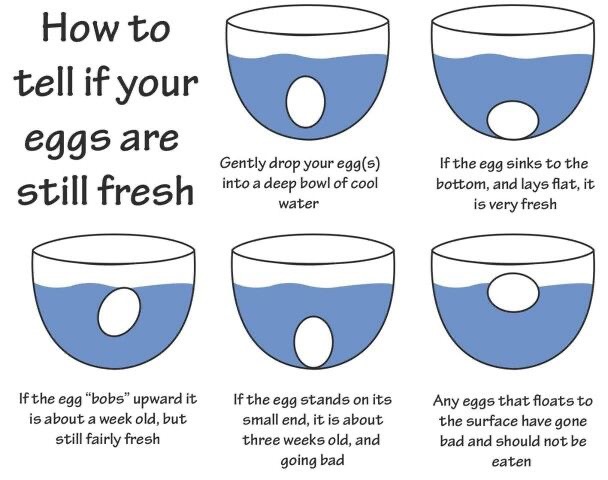 How to tell if your eggs are still fresh

Gently drop your egg(s) into a deep bowl of cool water

If the egg sinks to the bottom, and lays flat, it is very fresh

If the egg "bobs" upward it is about a week old, but still fairly fresh

If the egg stands on its small end, it is about three weeks old, and going bad

Any eggs that floats to the surface have gone bad and should not be eaten