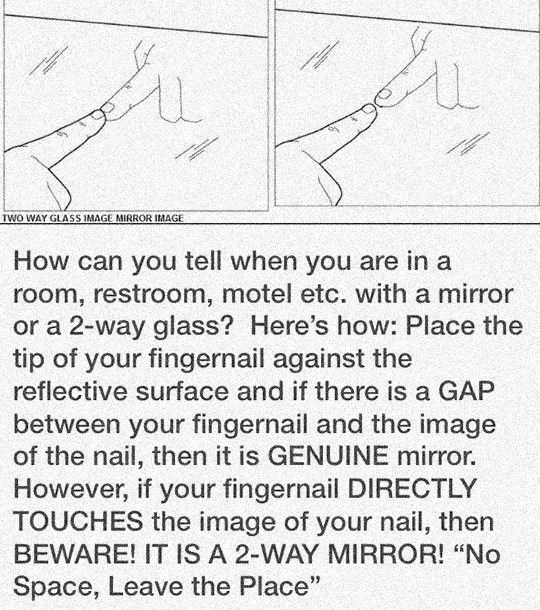 TWO WAY GLASS IMAGE MIRROR IMAGE

How can you tell when you are in a room, restroom, motel etc. with a mirror or a 2-way glass? Here's how: Place the tip of your fingernail against the reflective surface and if there is a GAP between your fingernail and the image of the nail, then it is GENUINE mirror. However, if your fingernail DIRECTLY TOUCHES the image of your nail, then BEWARE! IT IS A 2-WAY MIRROR! "No Space, Leave the Place"