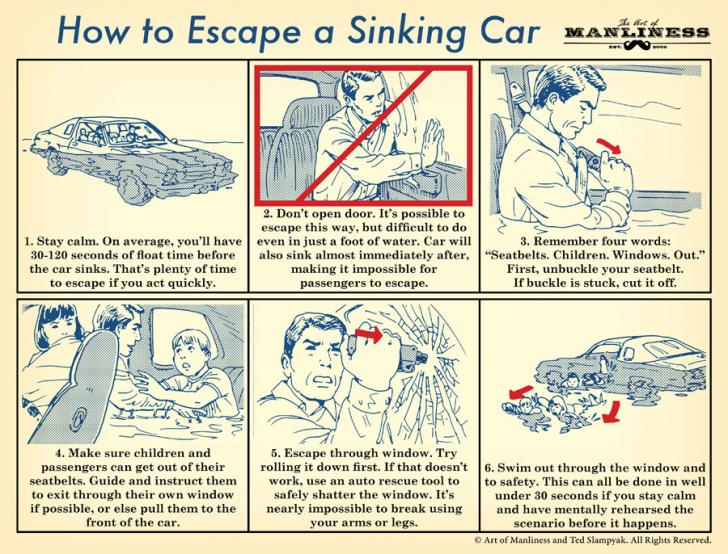 How to Escape a Sinking Car

The Art of MANLINESS EST. 2008

1. Stay calm. On average, you'll have 30-120 seconds of float time before the car sinks. That's plenty of time to escape if you act quickly.

2. Don't open door. It's possible to escape this way, but difficult to do even in just a foot of water. Car will also sink almost immediately after, making it impossible for passengers to escape.

3. Remember four words: "Seatbelts. Children. Windows. Out." First, unbuckle your seatbelt. If buckle is stuck, cut it off.

4. Make sure children and passengers can get out of their seatbelts. Guide and instruct them to exit through their own window if possible, or else pull them to the front of the car.

5. Escape through window. Try rolling it down first. If that doesn't work, use an auto rescue tool to safely shatter the window. It's nearly impossible to break using your arms or legs.

6. Swim out through the window and to safety. This can all be done in well under 30 seconds if you stay calm and have mentally rehearsed the scenario before it happens.

© Art of Manliness and Ted Slampyak. All Rights Reserved.