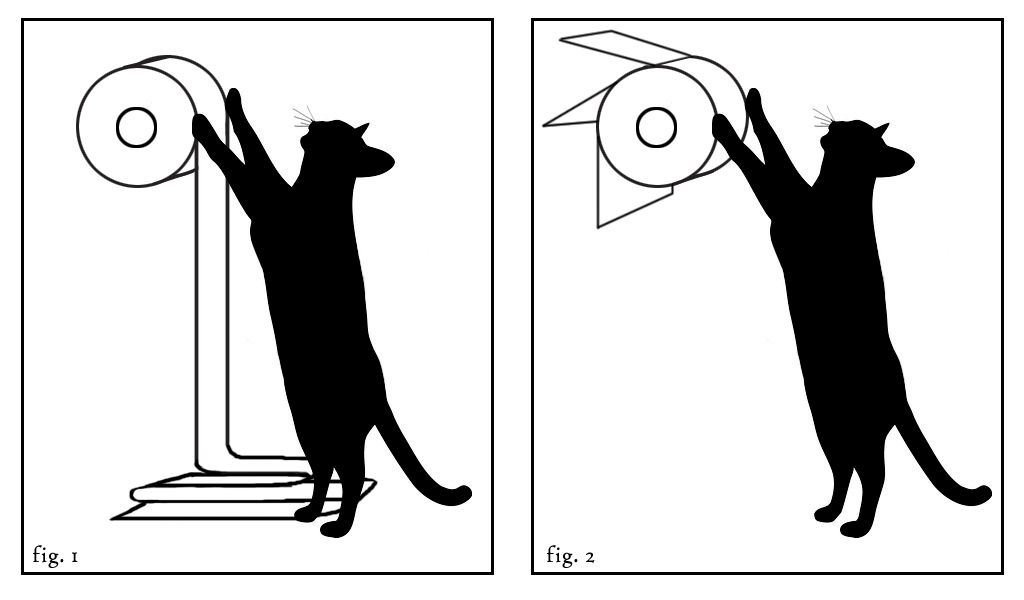 fig. 1

fig. 2