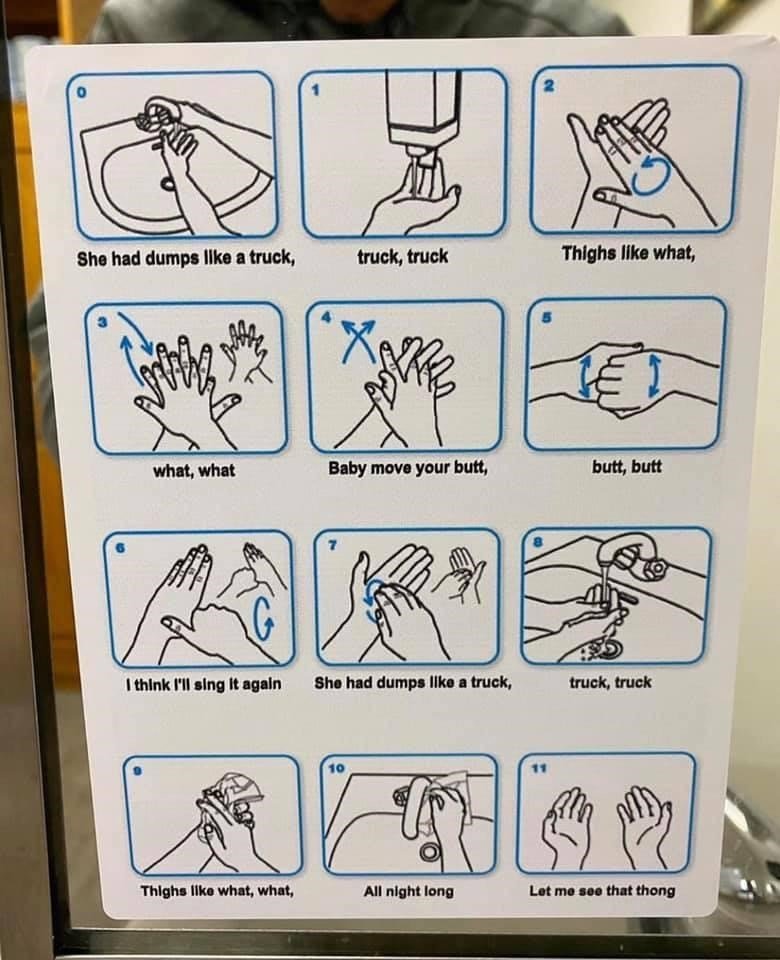 0
She had dumps like a truck,

1
truck, truck

2
Thighs like what,

3
what, what

4
Baby move your butt,

5
butt, butt

6
I think I'll sing it again

7
She had dumps like a truck,

8
truck, truck

9
Thighs like what, what,

10
All night long

11
Let me see that thong