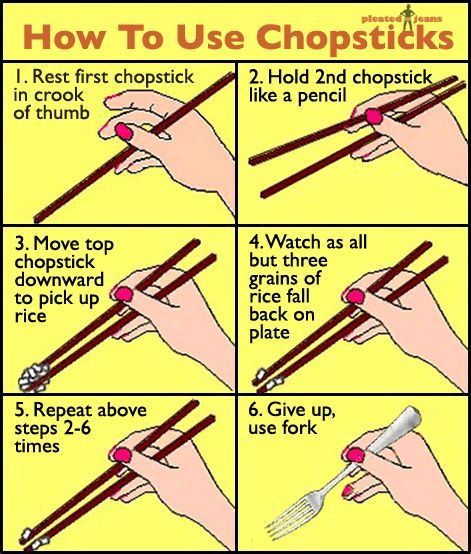 pleated jeans

How To Use Chopsticks

1. Rest first chopstick in crook of thumb

2. Hold 2nd chopstick like a pencil

3. Move top chopstick downward to pick up rice

4. Watch as all but three grains of rice fall back on plate

5. Repeat above steps 2-6 times

6. Give up, use fork