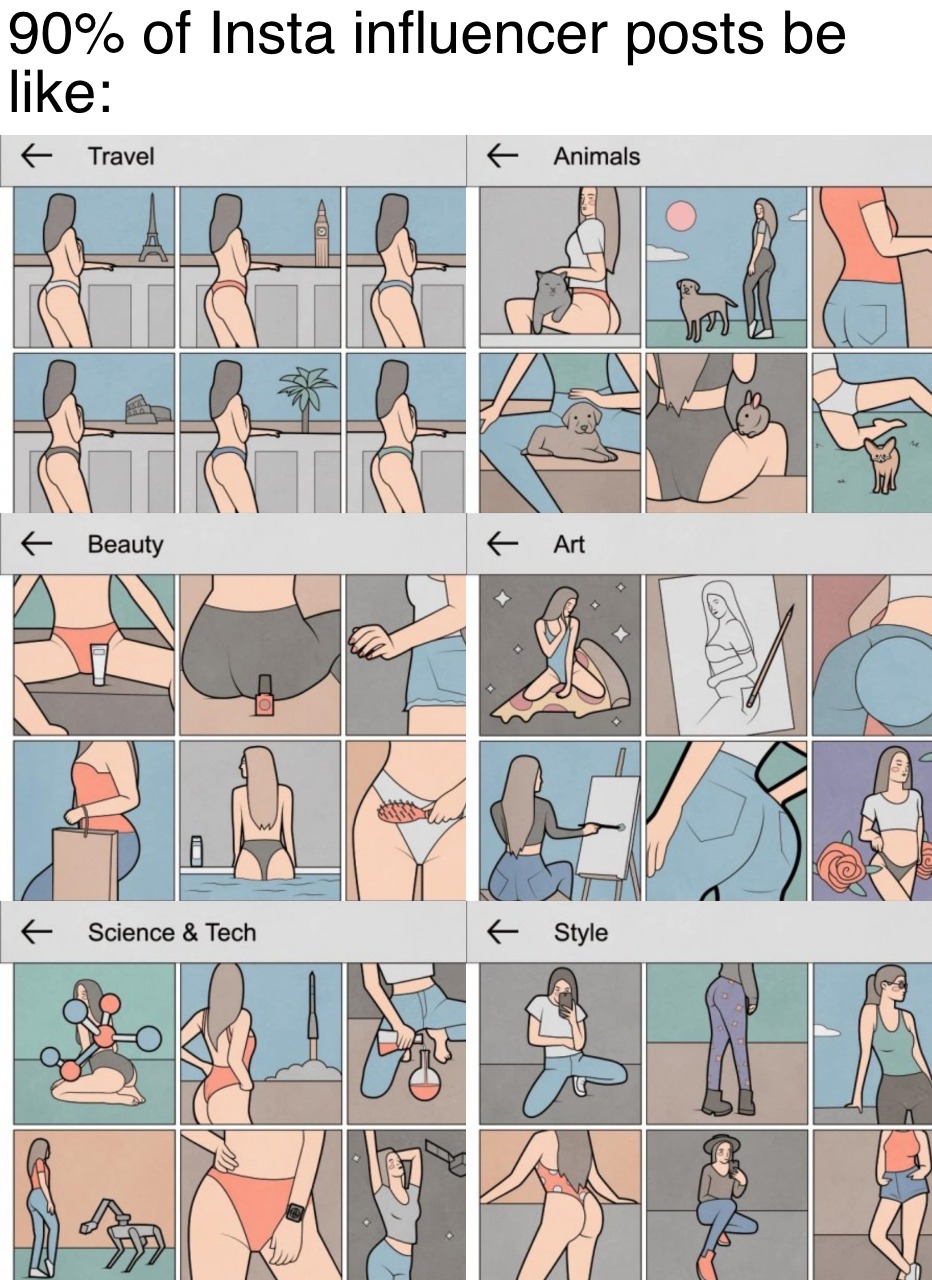 90% of Insta influencer posts be like:

← Travel

← Animals

← Beauty

← Art

← Science & Tech

← Style